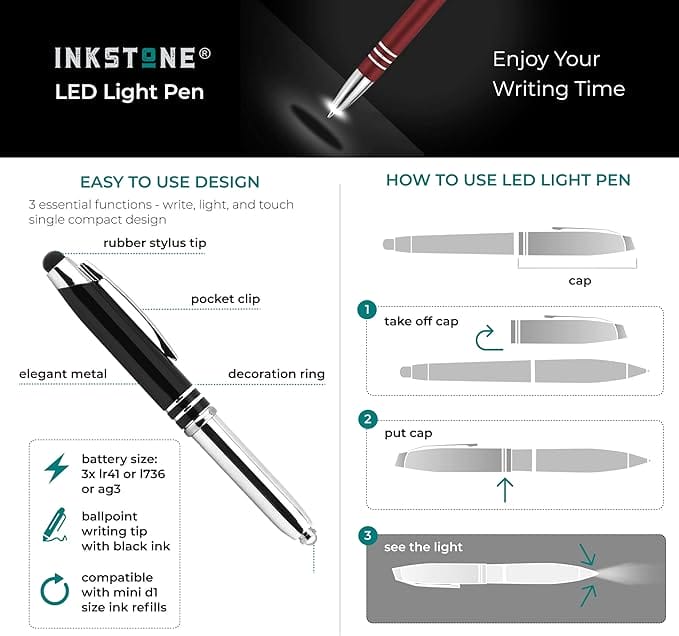 INKSTONE®
LED Light Pen

Enjoy Your Writing Time

EASY TO USE DESIGN

3 essential functions - write, light, and touch single compact design

rubber stylus tip

pocket clip

elegant metal

decoration ring

battery size: 3x lr41 or l736 or ag3

ballpoint writing tip with black ink

compatible with mini d1 size ink refills

HOW TO USE LED LIGHT PEN

cap

1 take off cap

2 put cap

3 see the light