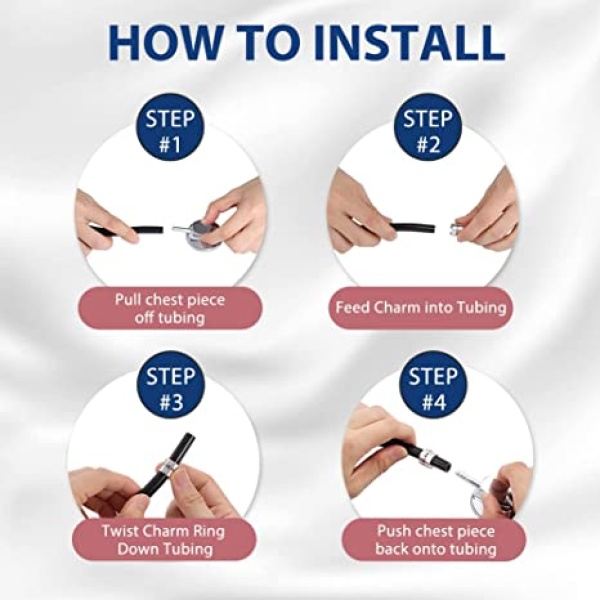 HOW TO INSTALL

STEP #1

Pull chest piece off tubing

STEP #2

Feed Charm into Tubing

STEP #3

Twist Charm Ring Down Tubing

STEP #4

Push chest piece back onto tubing